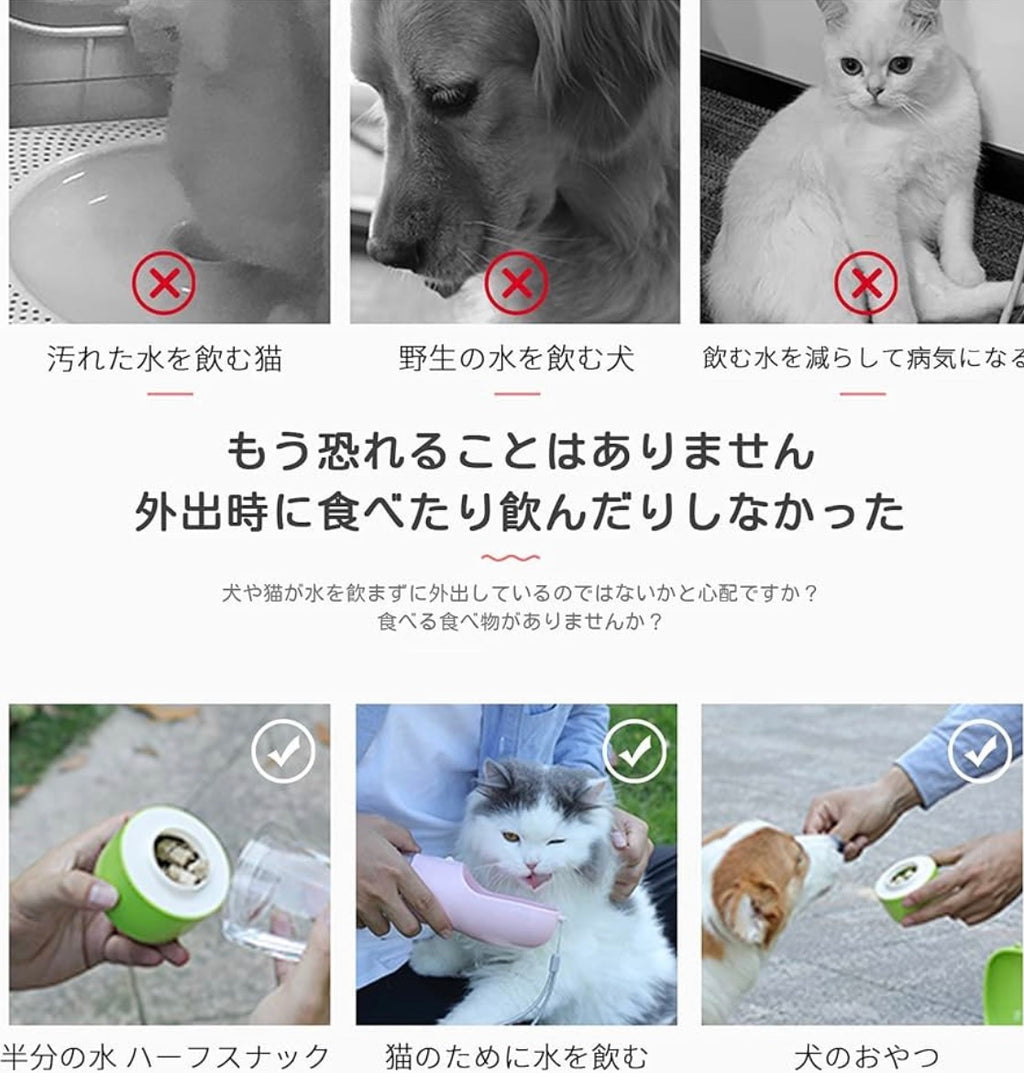 汚れた水を飲む猫

野生の水を飲む犬

飲む水を減らして病気になる

もう恐れることはありません
外出時に食べたり飲んだりしなかった

犬や猫が水を飲まずに外出しているのではないかと心配ですか？
食べる食べ物がありませんか？

半分の水 ハーフスナック

猫のために水を飲む

犬のおやつ