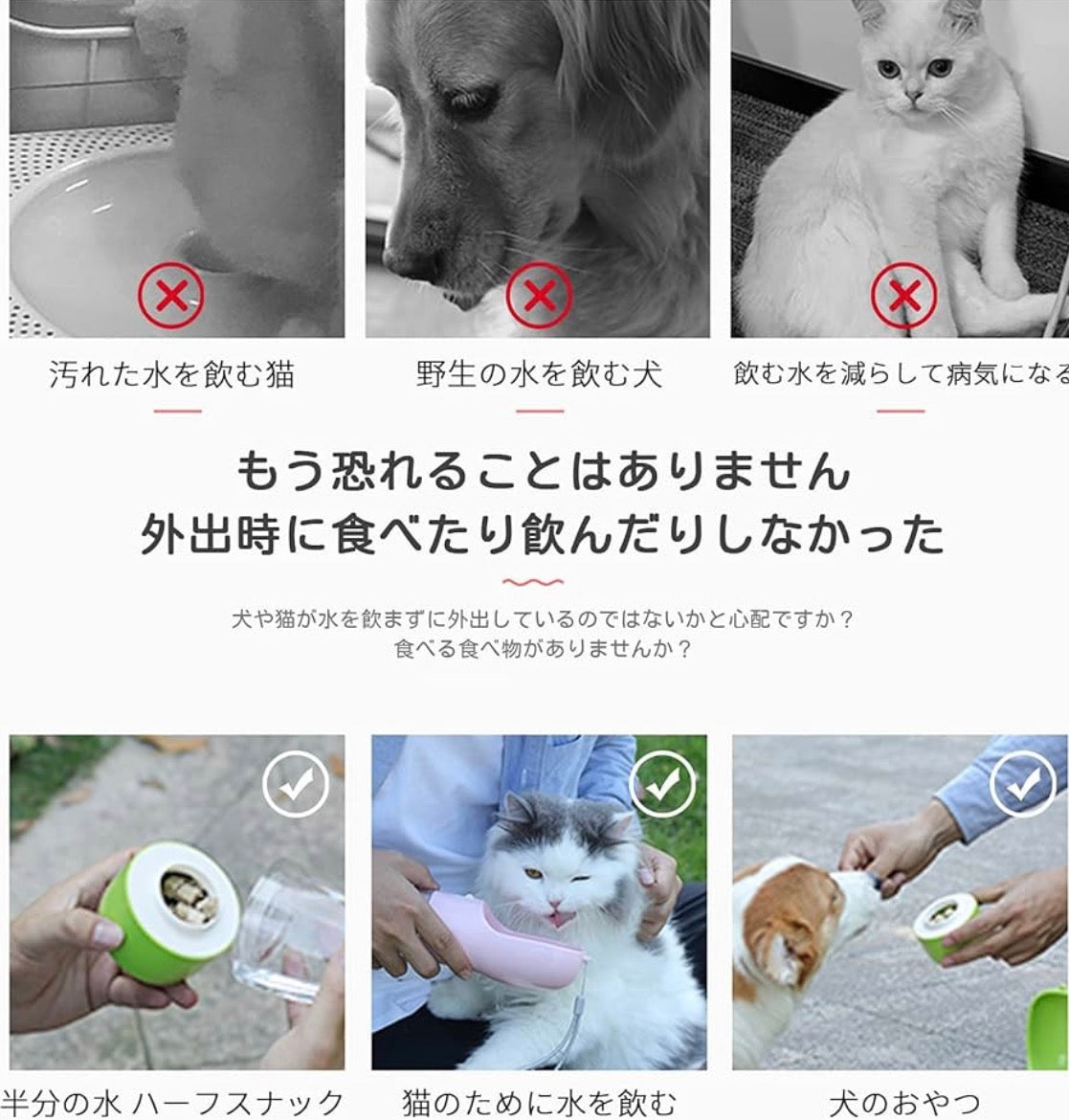 汚れた水を飲む猫

野生の水を飲む犬

飲む水を減らして病気になる

もう恐れることはありません
外出時に食べたり飲んだりしなかった

犬や猫が水を飲まずに外出しているのではないかと心配ですか？
食べる食べ物がありませんか？

半分の水 ハーフスナック

猫のために水を飲む

犬のおやつ